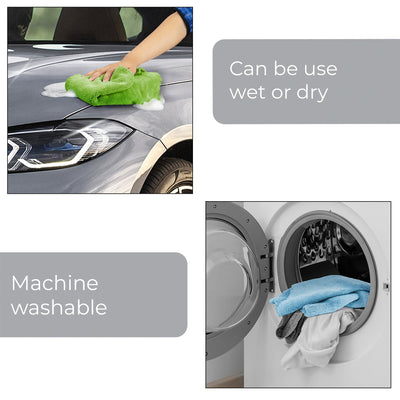 Can be use wet or dry

Machine washable